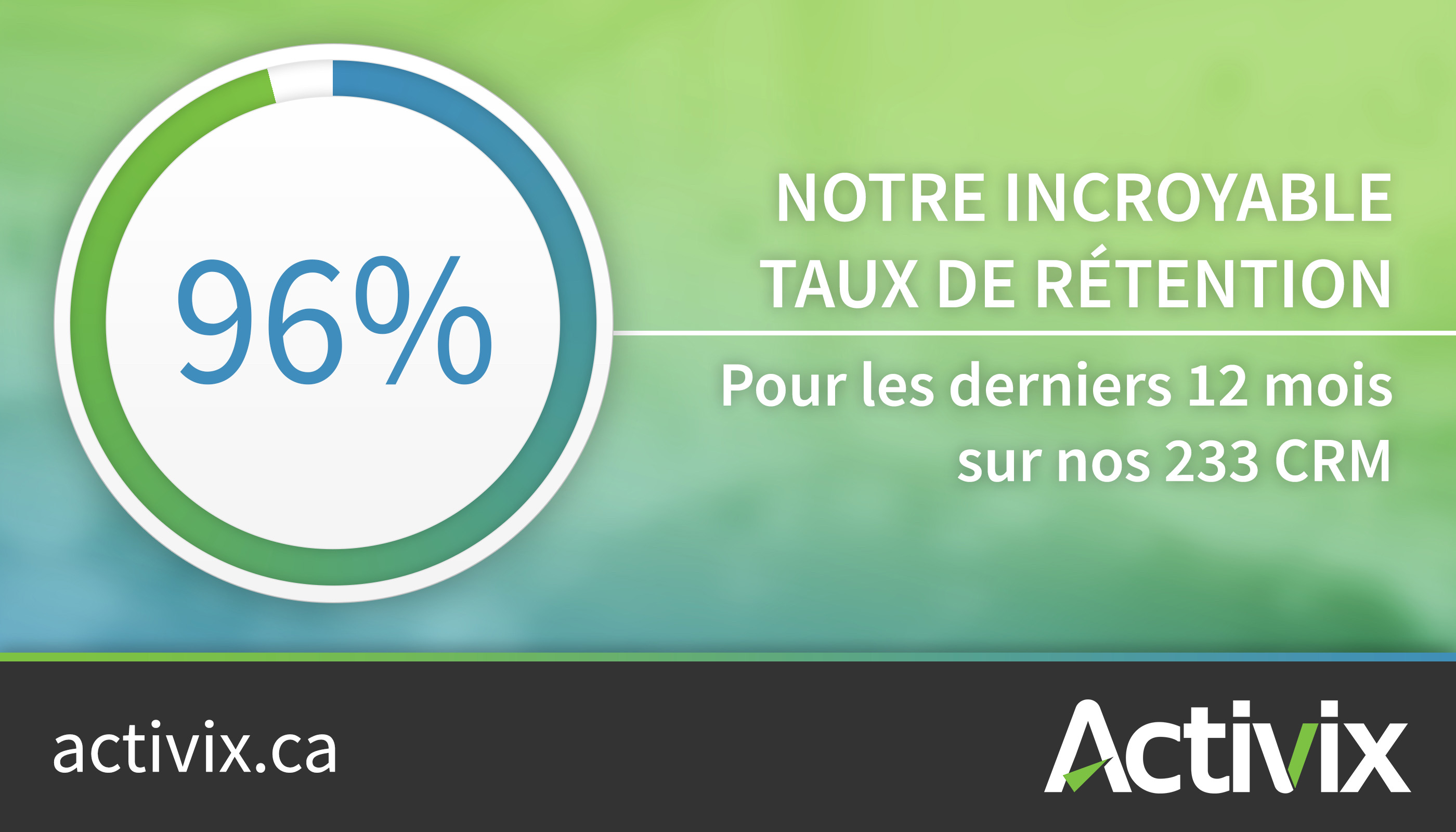 96%

NOTRE INCROYABLE TAUX DE RÉTENTION

Pour les derniers 12 mois sur nos 233 CRM

activix.ca

Activix