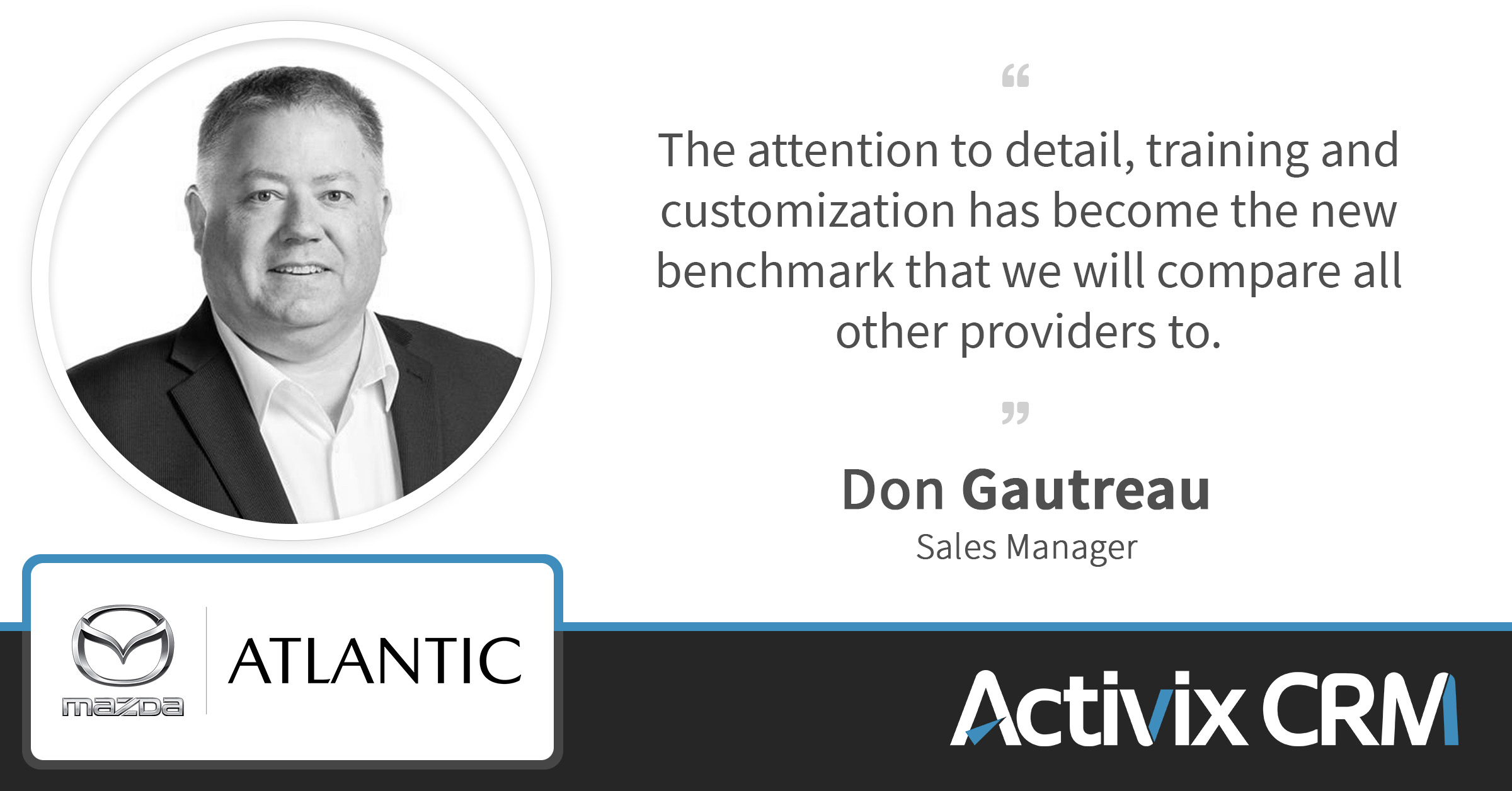 “
The attention to detail, training and customization has become the new benchmark that we will compare all other providers to.
”

Don Gautreau
Sales Manager

mazda
ATLANTIC

Activix CRM