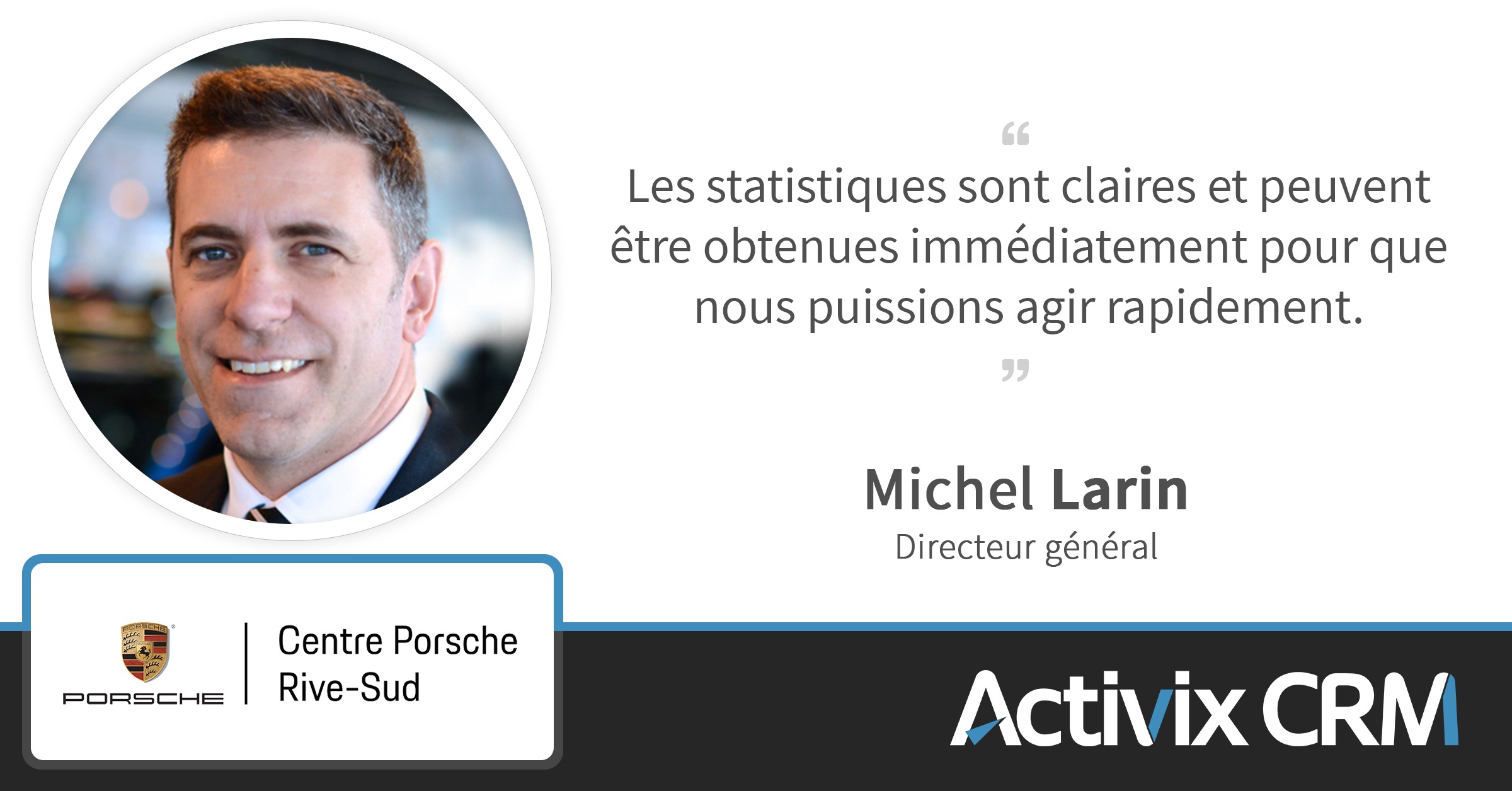 “
Les statistiques sont claires et peuvent être obtenues immédiatement pour que nous puissions agir rapidement.
”

Michel Larin
Directeur général

PORSCHE

Centre Porsche Rive-Sud

Activix CRM